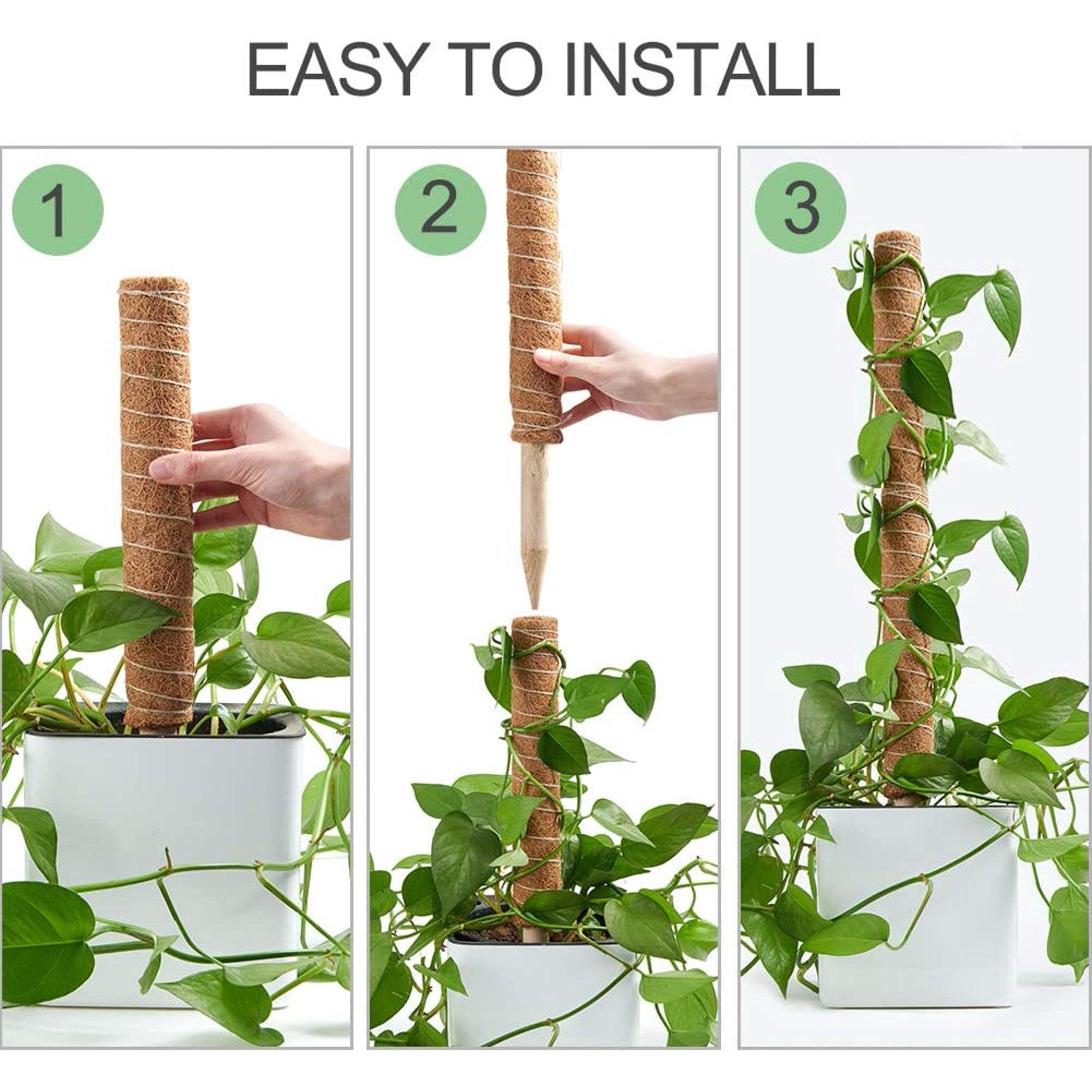 EASY TO INSTALL

1

2

3